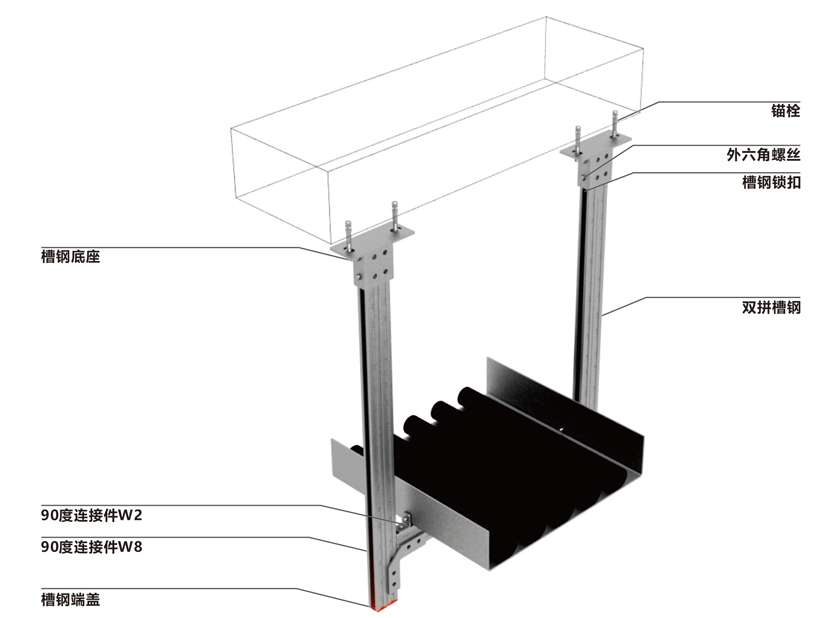 锚栓
外六角螺丝
槽钢锁扣
槽钢底座
双拼槽钢
90度连接件W2
90度连接件W8
槽钢端盖